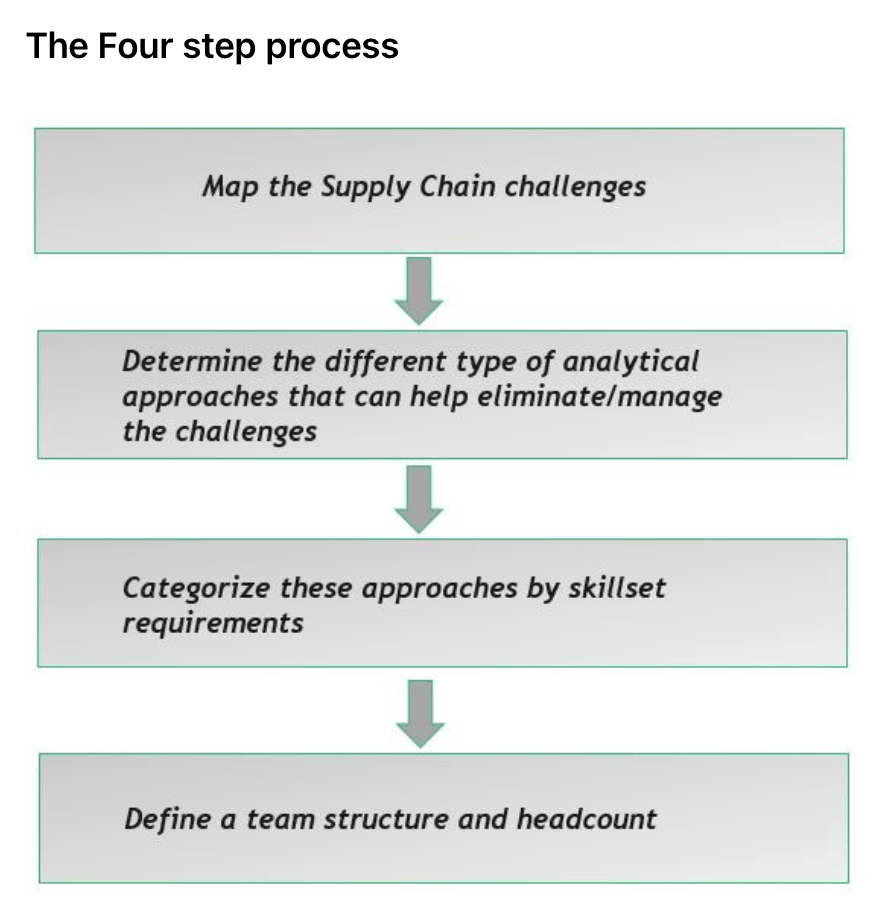 The Four step process

Map the Supply Chain challenges

Determine the different type of analytical approaches that can help eliminate/manage the challenges

Categorize these approaches by skillset requirements

Define a team structure and headcount